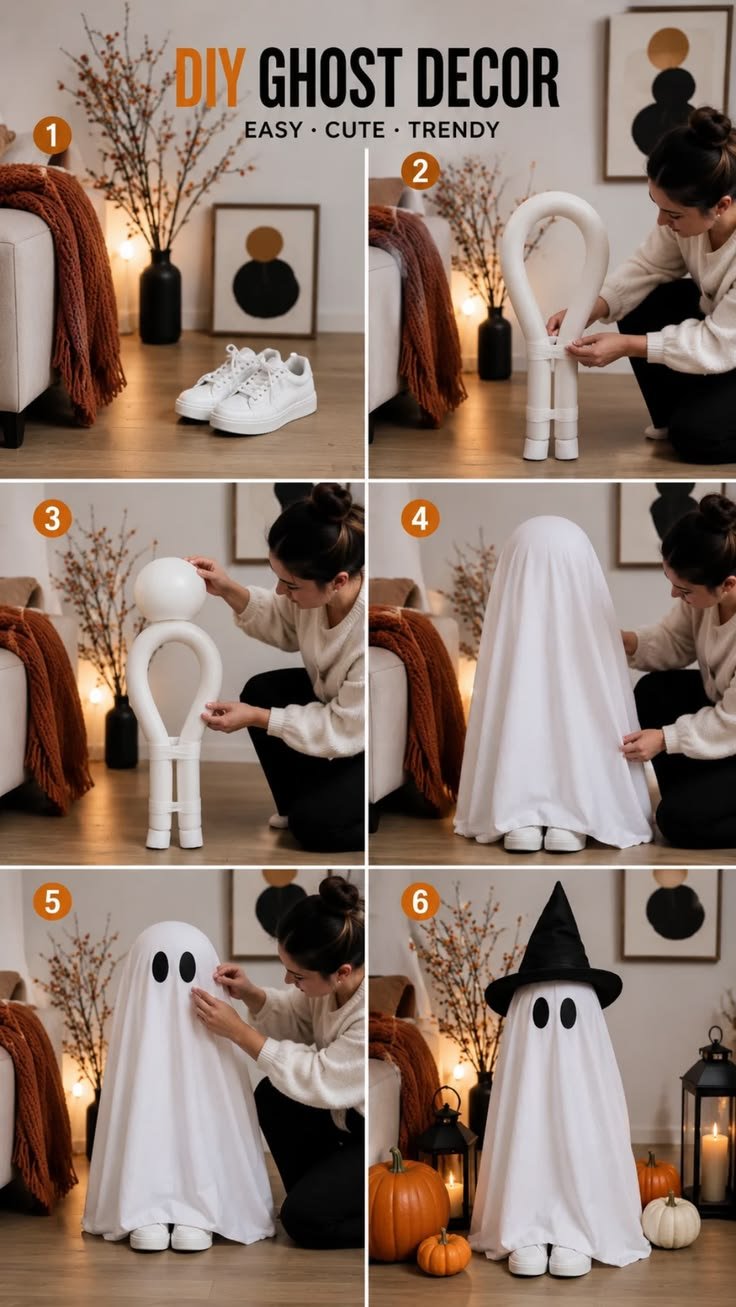 DIY GHOST DECOR

EASY · CUTE · TRENDY

1

2

3

4

5

6